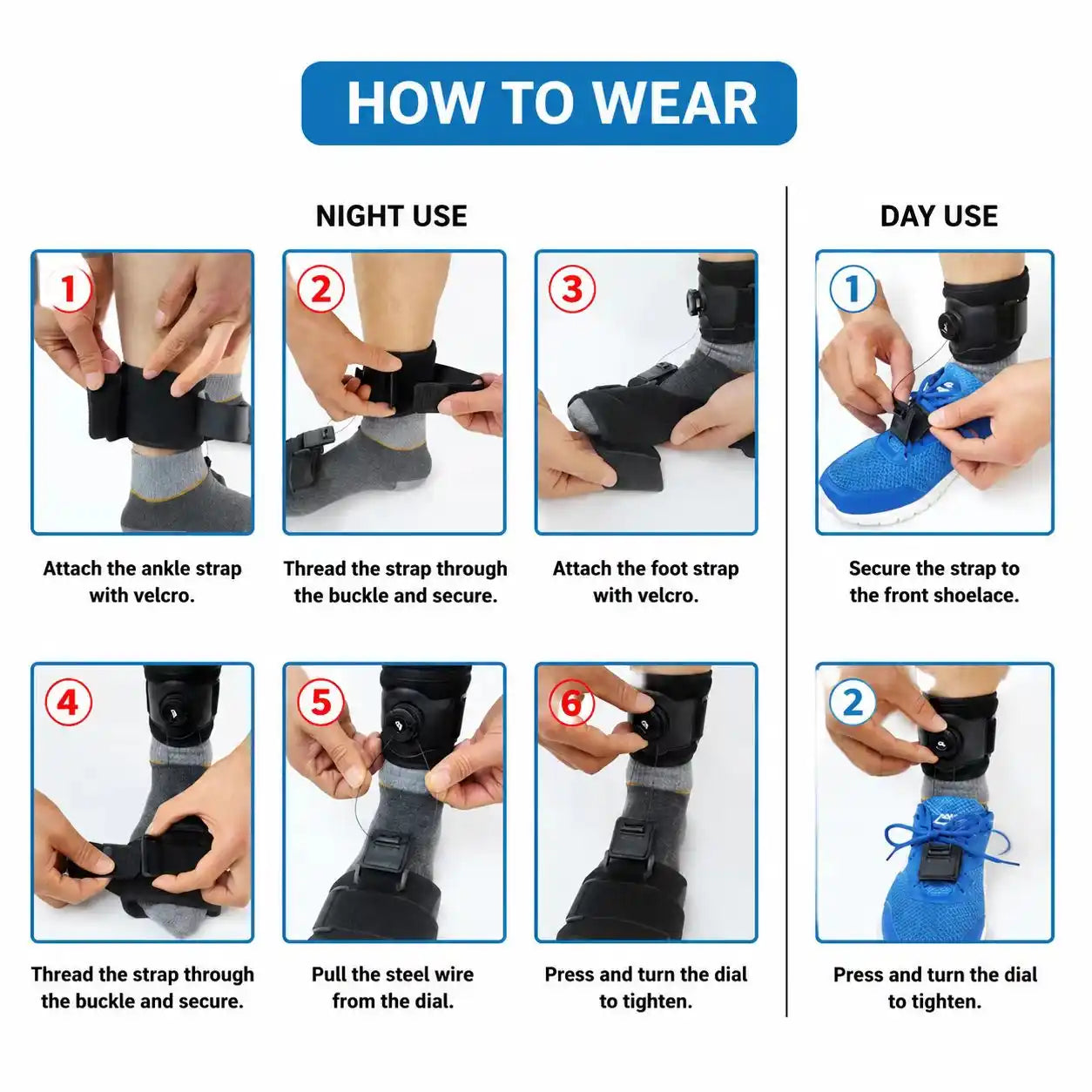 HOW TO WEAR

NIGHT USE

1
Attach the ankle strap with velcro.

2
Thread the strap through the buckle and secure.

3
Attach the foot strap with velcro.

4
Thread the strap through the buckle and secure.

5
Pull the steel wire from the dial.

6
Press and turn the dial to tighten.

DAY USE

1
Secure the strap to the front shoelace.

2
Press and turn the dial to tighten.